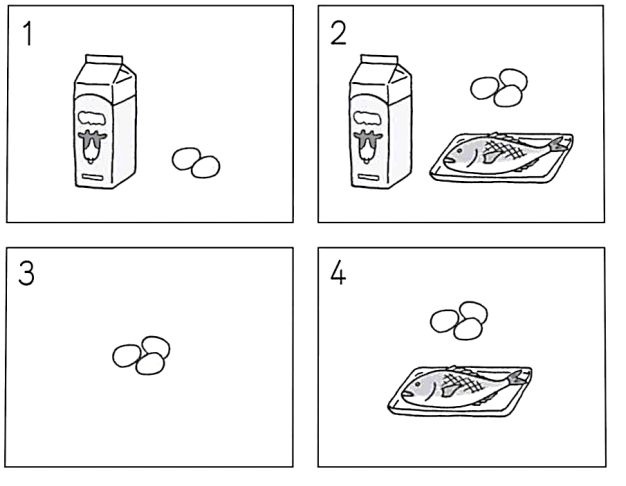 1

2

3

4