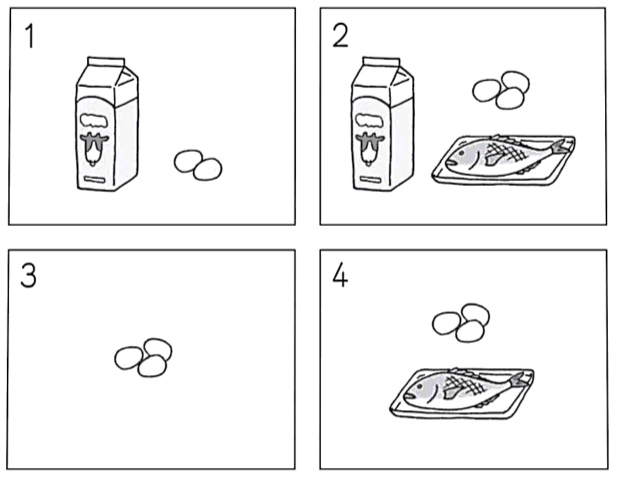 1

2

3

4